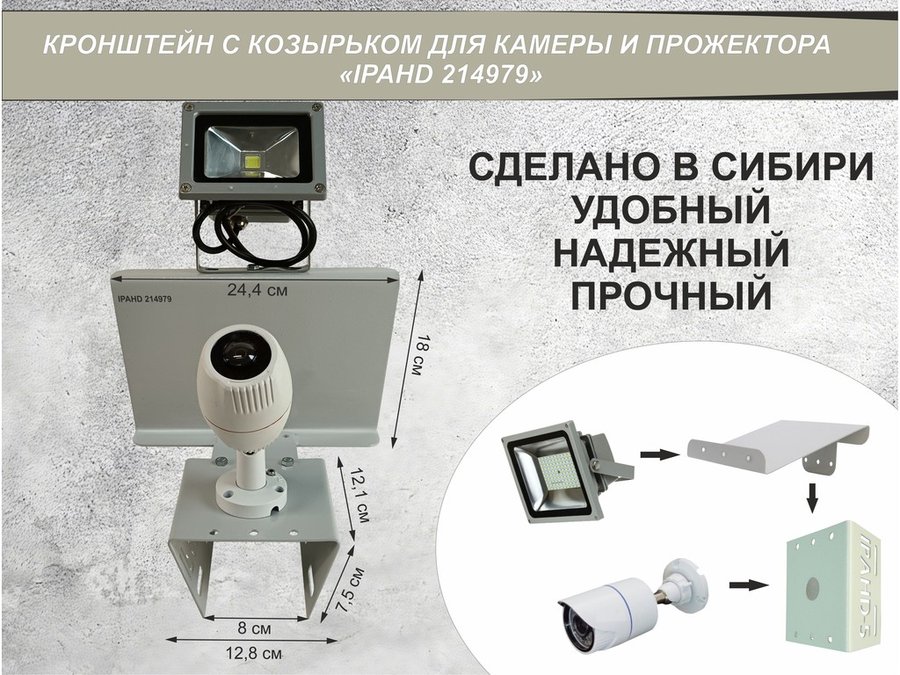 КРОНШТЕЙН С КОЗЫРЬКОМ ДЛЯ КАМЕРЫ И ПРОЖЕКТОРА «IPAHD 214979»

СДЕЛАНО В СИБИРИ
УДОБНЫЙ
НАДЕЖНЫЙ
ПРОЧНЫЙ

24,4 см
IPAHD 214979
18 см
12,1 см
7,5 см
8 см
12,8 см

IPAHD-5